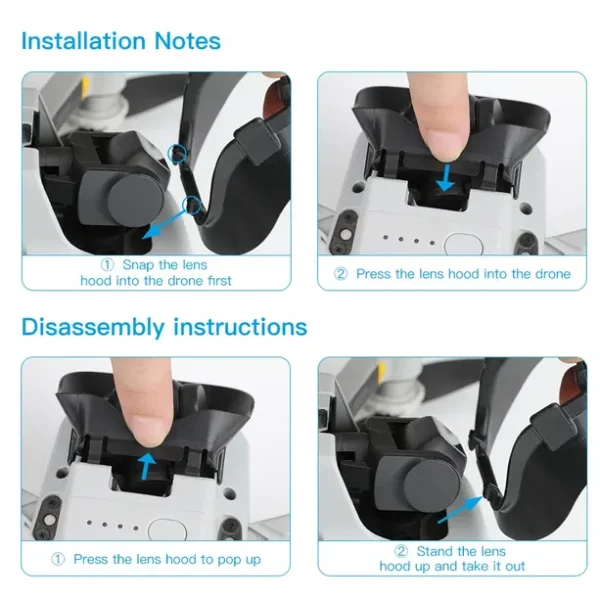 Installation Notes

① Snap the lens hood into the drone first

② Press the lens hood into the drone

Disassembly instructions

① Press the lens hood to pop up

② Stand the lens hood up and take it out