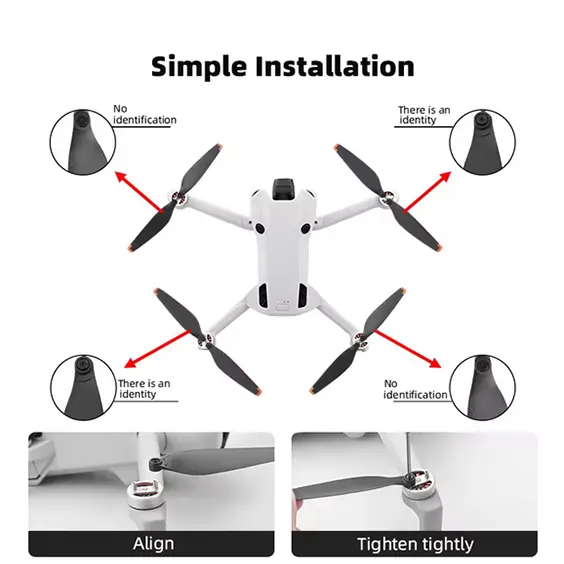 Simple Installation

No identification

There is an identity

There is an identity

No identification

Align

Tighten tightly