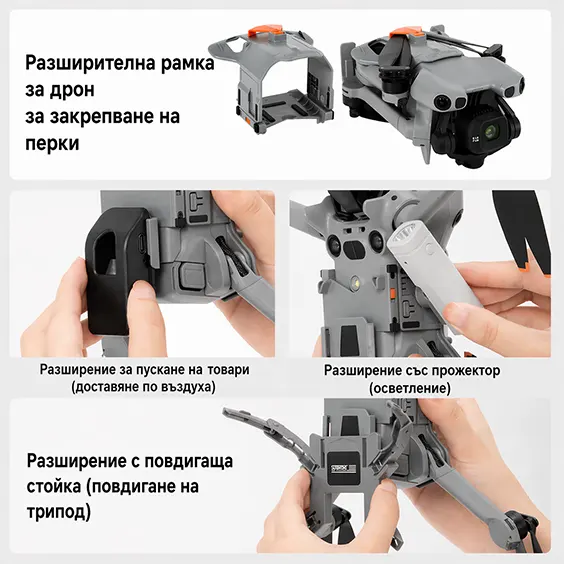 Разширителна рамка за дрон за закрепване на перки

Разширение за пускане на товари (доставяне по въздуха)

Разширение със прожектор (осветление)

Разширение с повдигаща стойка (повдигане на трипод)